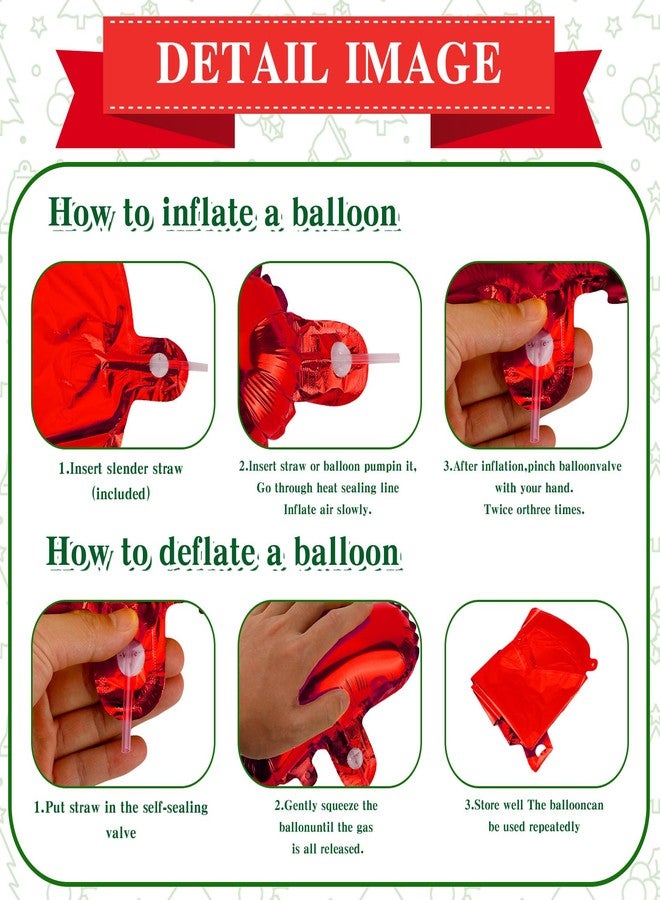 DETAIL IMAGE

How to inflate a balloon

1.Insert slender straw (included)

2.Insert straw or balloon pumpin it, Go through heat sealing line Inflate air slowly.

3.After inflation,pinch balloonvalve with your hand. Twice orthree times.

How to deflate a balloon

1.Put straw in the self-sealing valve

2.Gently squeeze the ballonuntil the gas is all released.

3.Store well The ballooncan be used repeatedly